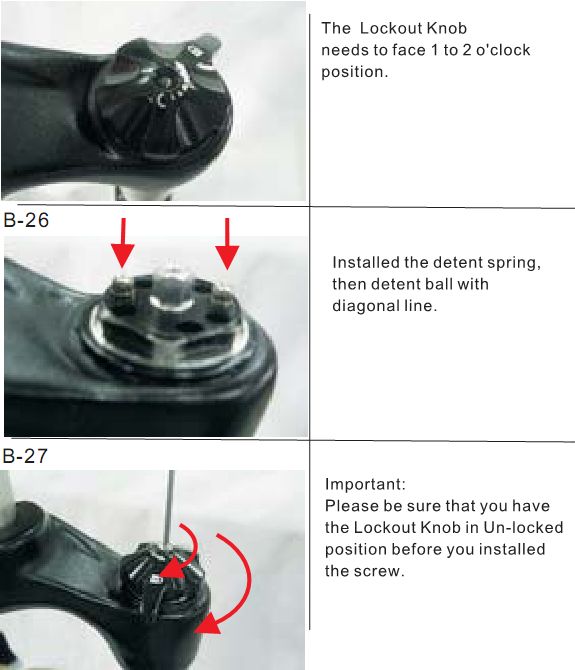 The Lockout Knob needs to face 1 to 2 o'clock position.

B-26

Installed the detent spring, then detent ball with diagonal line.

B-27

Important:
Please be sure that you have the Lockout Knob in Un-locked position before you installed the screw.