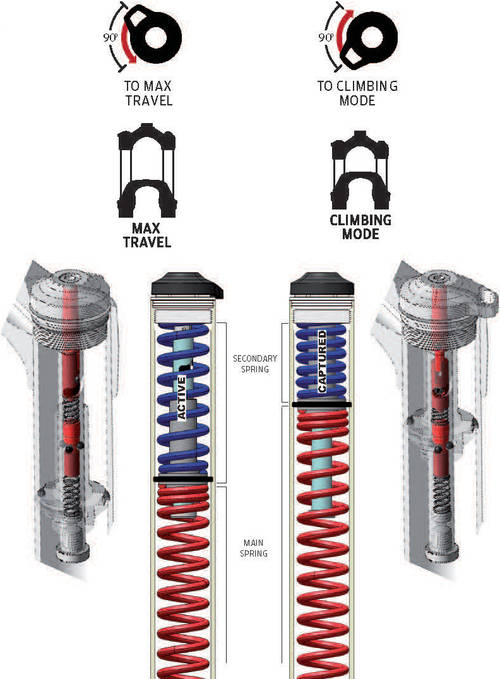 90°

TO MAX TRAVEL

90°

TO CLIMBING MODE

MAX TRAVEL

CLIMBING MODE

ACTIVE

SECONDARY SPRING

CAPTURED

MAIN SPRING