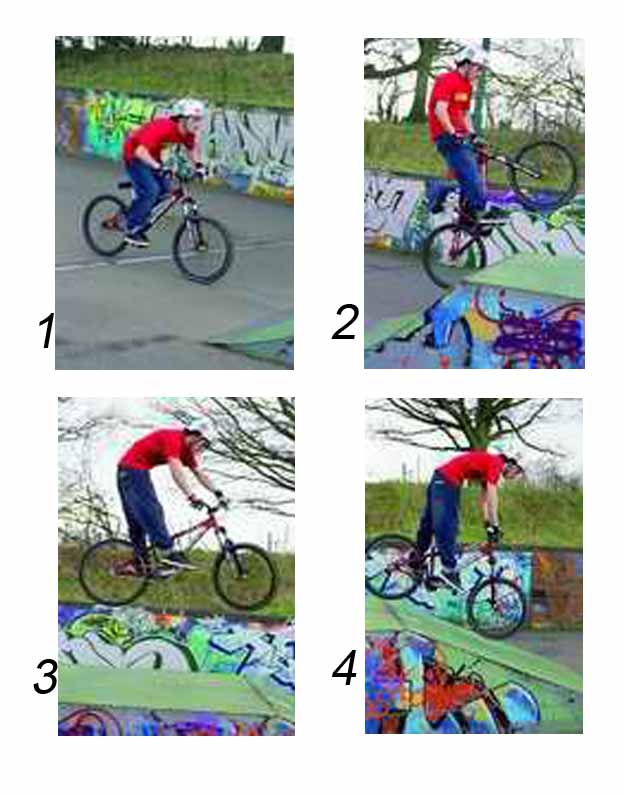 1

2

3

4